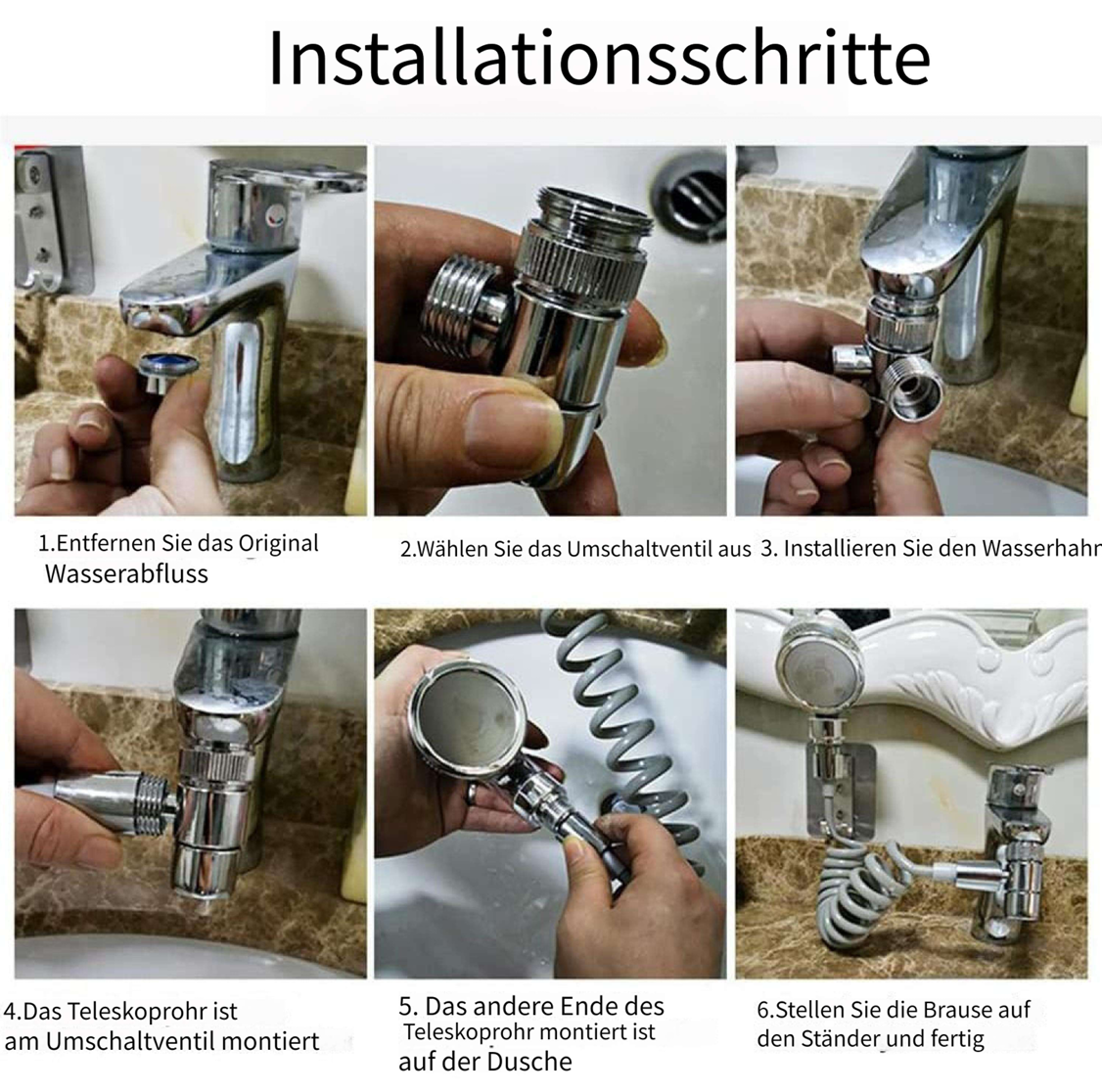 Installationsschritte

1.Entfernen Sie das Original Wasserabfluss

2.Wählen Sie das Umschaltventil aus

3. Installieren Sie den Wasserhahn

4.Das Teleskoprohr ist am Umschaltventil montiert

5. Das andere Ende des Teleskoprohr montiert ist auf der Dusche

6.Stellen Sie die Brause auf den Ständer und fertig